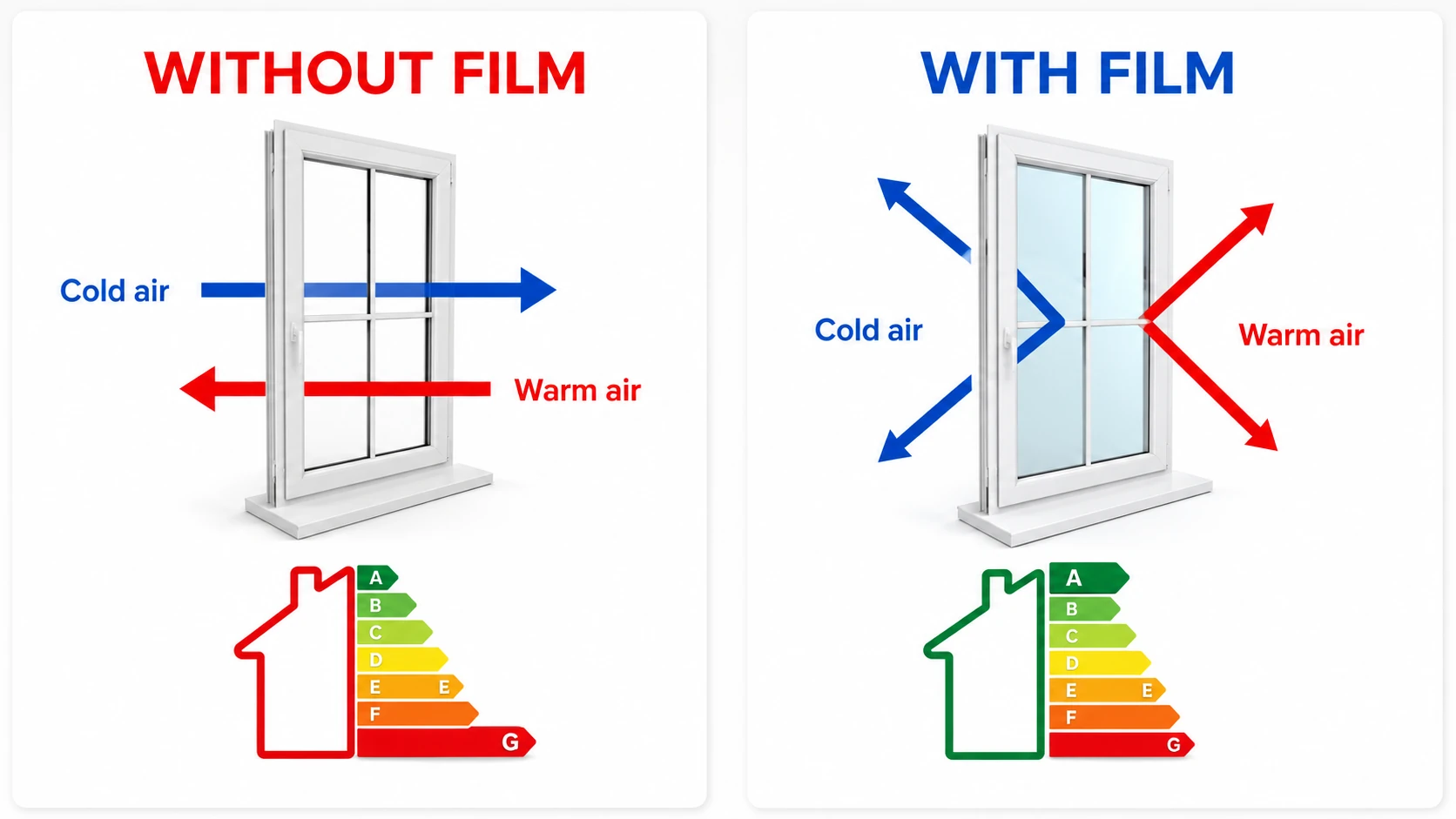 WITHOUT FILM

Cold air

Warm air

A
B
C
D
E E
F
G

WITH FILM

Cold air

Warm air

A
B
C
D
E E
F
G